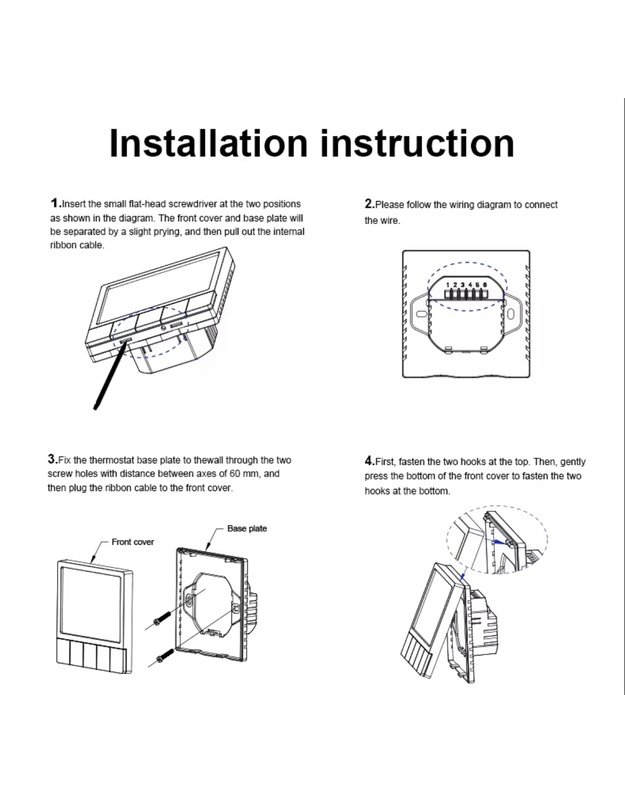 Installation instruction

1.Insert the small flat-head screwdriver at the two positions as shown in the diagram. The front cover and base plate will be separated by a slight prying, and then pull out the internal ribbon cable.

2.Please follow the wiring diagram to connect the wire.

1 2 3 4 5 6

3.Fix the thermostat base plate to thewall through the two screw holes with distance between axes of 60 mm, and then plug the ribbon cable to the front cover.

Front cover

Base plate

4.First, fasten the two hooks at the top. Then, gently press the bottom of the front cover to fasten the two hooks at the bottom.